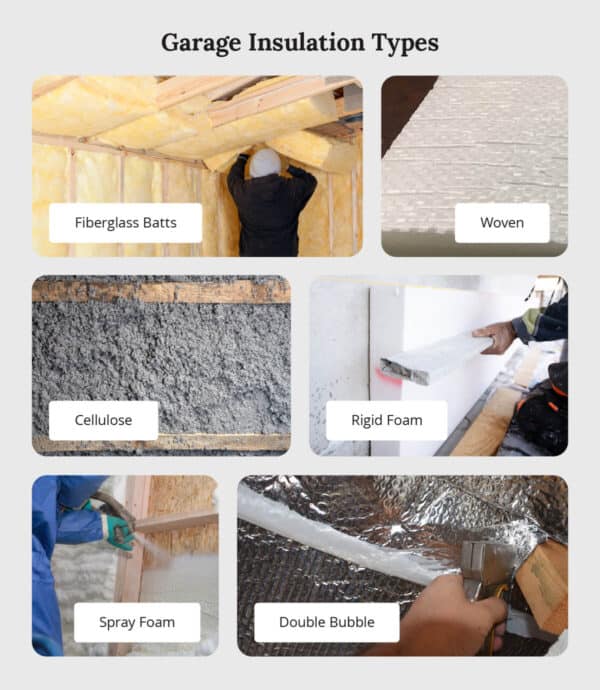 Garage Insulation Types

Fiberglass Batts

Woven

Cellulose

Rigid Foam

Spray Foam

Double Bubble