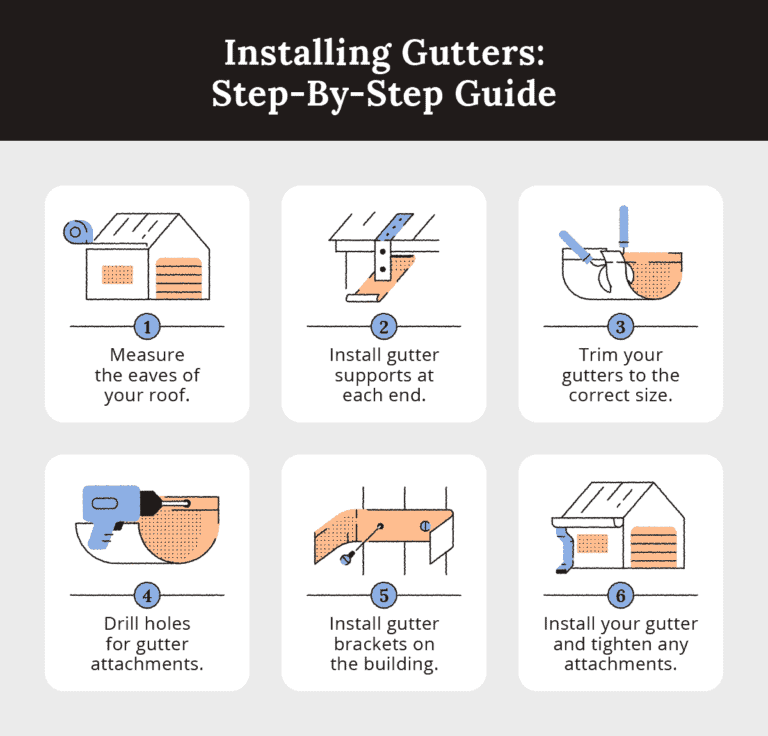 Installing Gutters:
Step-By-Step Guide

1
Measure the eaves of your roof.

2
Install gutter supports at each end.

3
Trim your gutters to the correct size.

4
Drill holes for gutter attachments.

5
Install gutter brackets on the building.

6
Install your gutter and tighten any attachments.